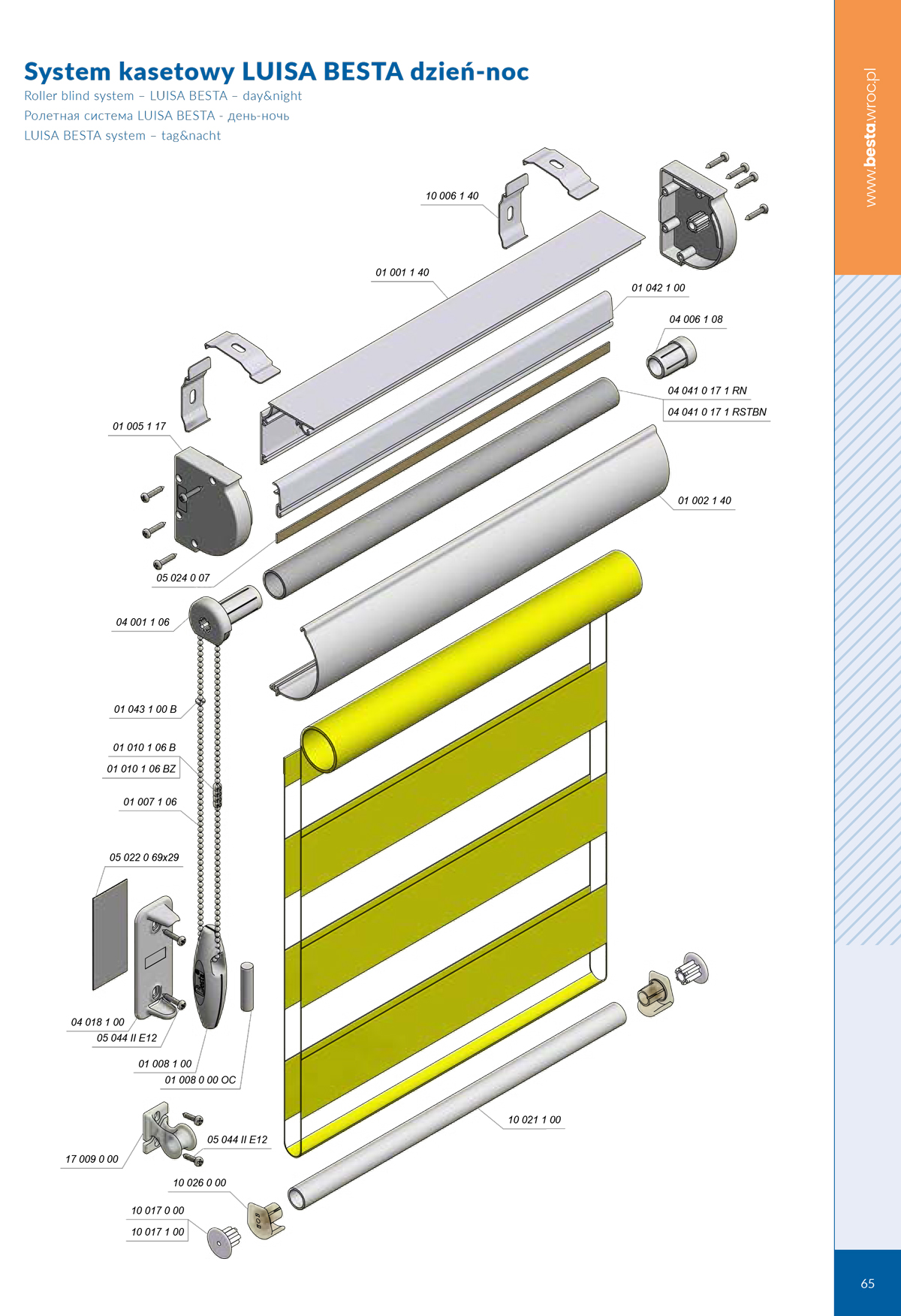 System kasetowy LUISA BESTA dzień-noc
Roller blind system – LUISA BESTA – day&night
Ролетная система LUISA BESTA - день-ночь
LUISA BESTA system – tag&nacht

www.besta.wroc.pl

10 006 1 40
01 001 1 40
01 042 1 00
04 006 1 08
04 041 0 17 1 RN
04 041 0 17 1 RSTBN
01 005 1 17
01 002 1 40
05 024 0 07
04 001 1 06
01 043 1 00 B
01 010 1 06 B
01 010 1 06 BZ
01 007 1 06
05 022 0 69x29
04 018 1 00
05 044 II E12
01 008 1 00
01 008 0 00 OC
10 021 1 00
05 044 II E12
17 009 0 00
10 026 0 00
10 017 0 00
10 017 1 00

65