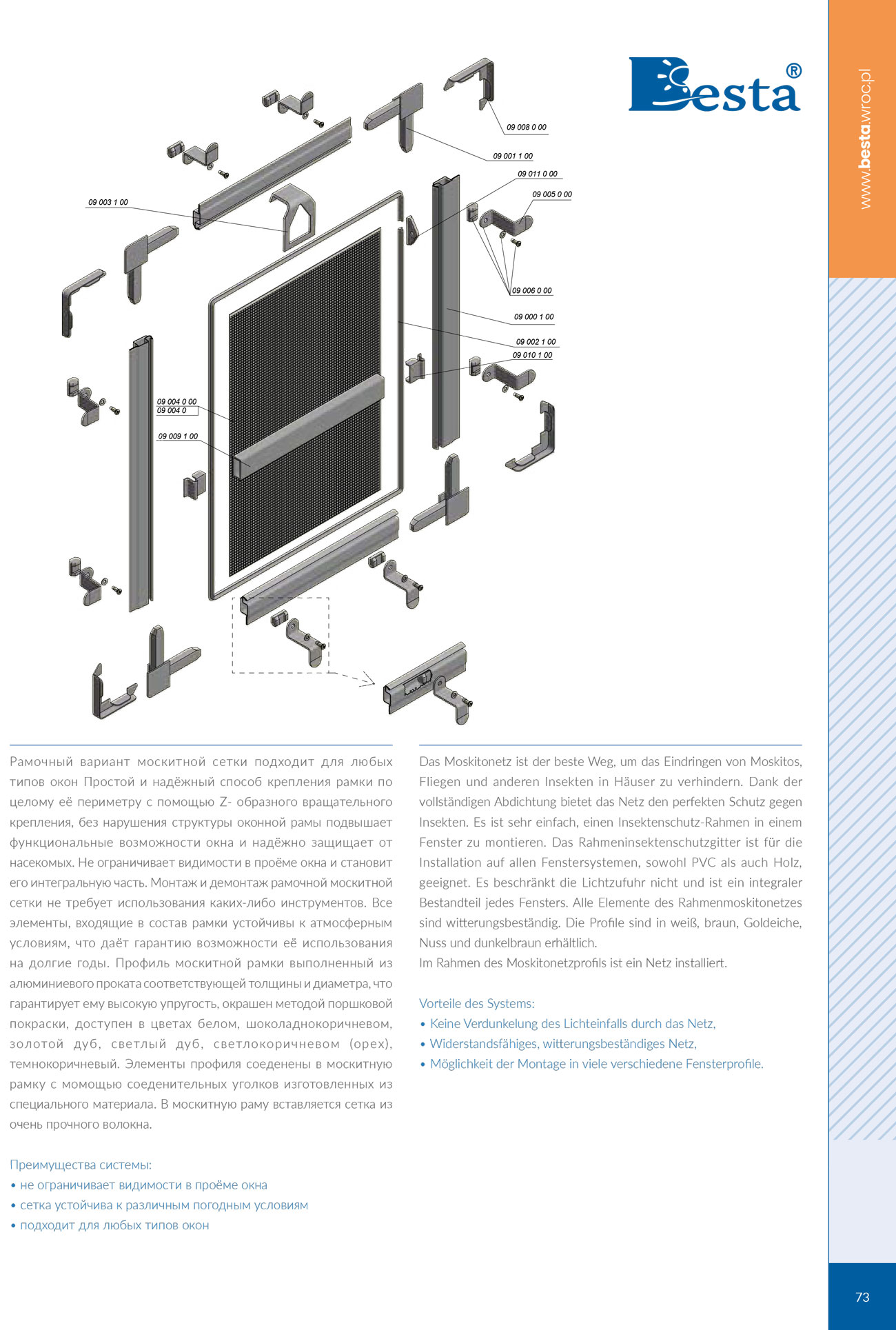 Besta®

www.besta.wroc.pl

09 008 0 00

09 001 1 00

09 011 0 00

09 005 0 00

09 003 1 00

09 006 0 00

09 000 1 00

09 002 1 00

09 010 1 00

09 004 0 00
09 004 0

09 009 1 00

Рамочный вариант москитной сетки подходит для любых типов окон Простой и надёжный способ крепления рамки по целому её периметру с помощью Z- образного вращательного крепления, без нарушения структуры оконной рамы подвышает функциональные возможности окна и надёжно защищает от насекомых. Не ограничивает видимости в проёме окна и становит его интегральную часть. Монтаж и демонтаж рамочной москитной сетки не требует использования каких-либо инструментов. Все элементы, входящие в состав рамки устойчивы к атмосферным условиям, что даёт гарантию возможности её использования на долгие годы. Профиль москитной рамки выполненный из алюминиевого проката соответствующей толщины и диаметра, что гарантирует ему высокую упругость, окрашен методой поршковой покраски, доступен в цветах белом, шоколаднокоричневом, золотой дуб, светлый дуб, светлокоричневом (орех), темнокоричневый. Элементы профиля соеденены в москитную рамку с момощью соеденительных уголков изготовленных из специального материала. В москитную раму вставляется сетка из очень прочного волокна.

Преимущества системы:
• не ограничивает видимости в проёме окна
• сетка устойчива к различным погодным условиям
• подходит для любых типов окон

Das Moskitonetz ist der beste Weg, um das Eindringen von Moskitos, Fliegen und anderen Insekten in Häuser zu verhindern. Dank der vollständigen Abdichtung bietet das Netz den perfekten Schutz gegen Insekten. Es ist sehr einfach, einen Insektenschutz-Rahmen in einem Fenster zu montieren. Das Rahmeninsektenschutzgitter ist für die Installation auf allen Fenstersystemen, sowohl PVC als auch Holz, geeignet. Es beschränkt die Lichtzufuhr nicht und ist ein integraler Bestandteil jedes Fensters. Alle Elemente des Rahmenmoskitonetzes sind witterungsbeständig. Die Profile sind in weiß, braun, Goldeiche, Nuss und dunkelbraun erhältlich.
Im Rahmen des Moskitonetzprofils ist ein Netz installiert.

Vorteile des Systems:
• Keine Verdunkelung des Lichteinfalls durch das Netz,
• Widerstandsfähiges, witterungsbeständiges Netz,
• Möglichkeit der Montage in viele verschiedene Fensterprofile.

73