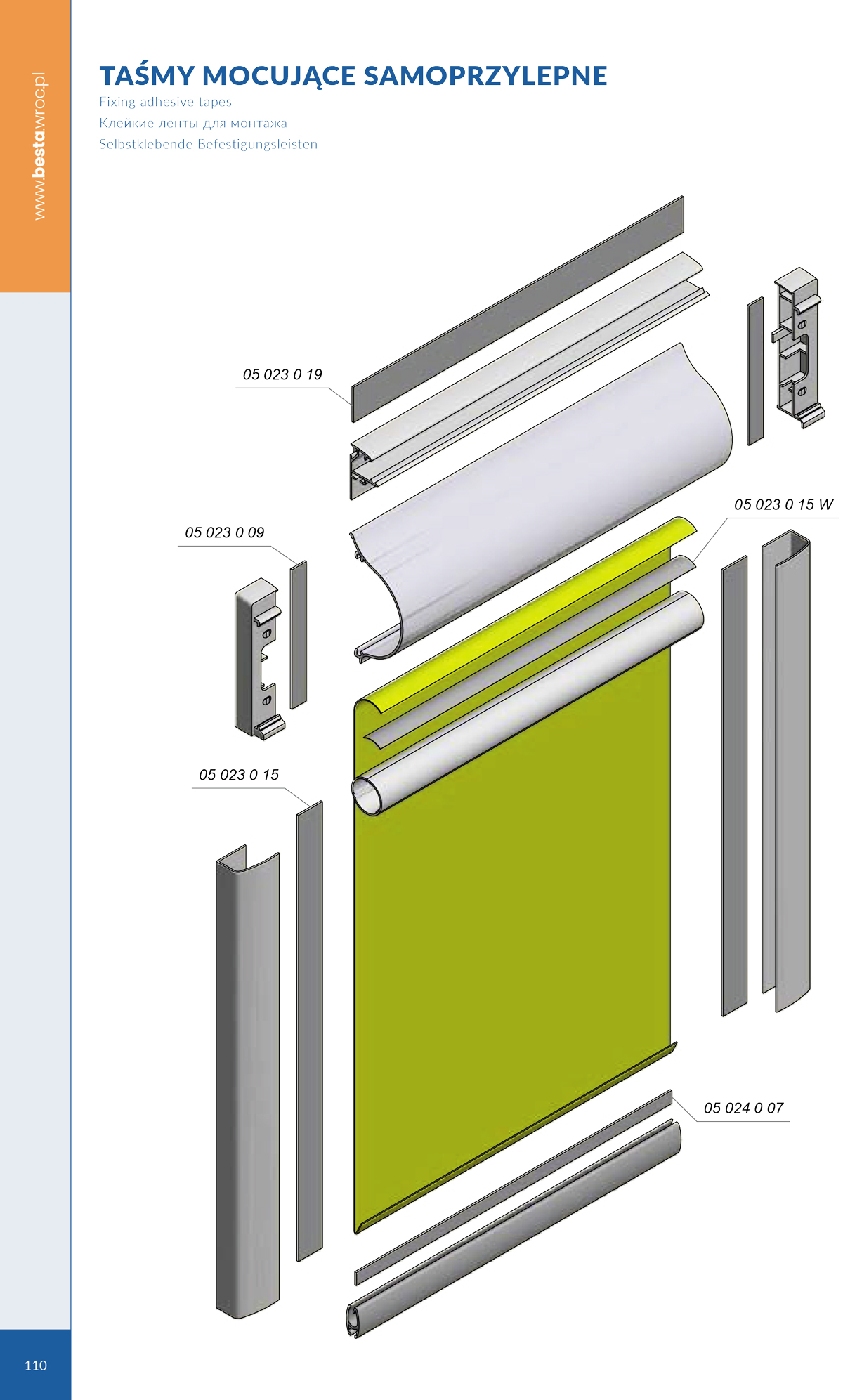 www.besta.wroc.pl

TAŚMY MOCUJĄCE SAMOPRZYLEPNE
Fixing adhesive tapes
Клейкие ленты для монтажа
Selbstklebende Befestigungsleisten

05 023 0 19

05 023 0 15 W

05 023 0 09

05 023 0 15

05 024 0 07

110