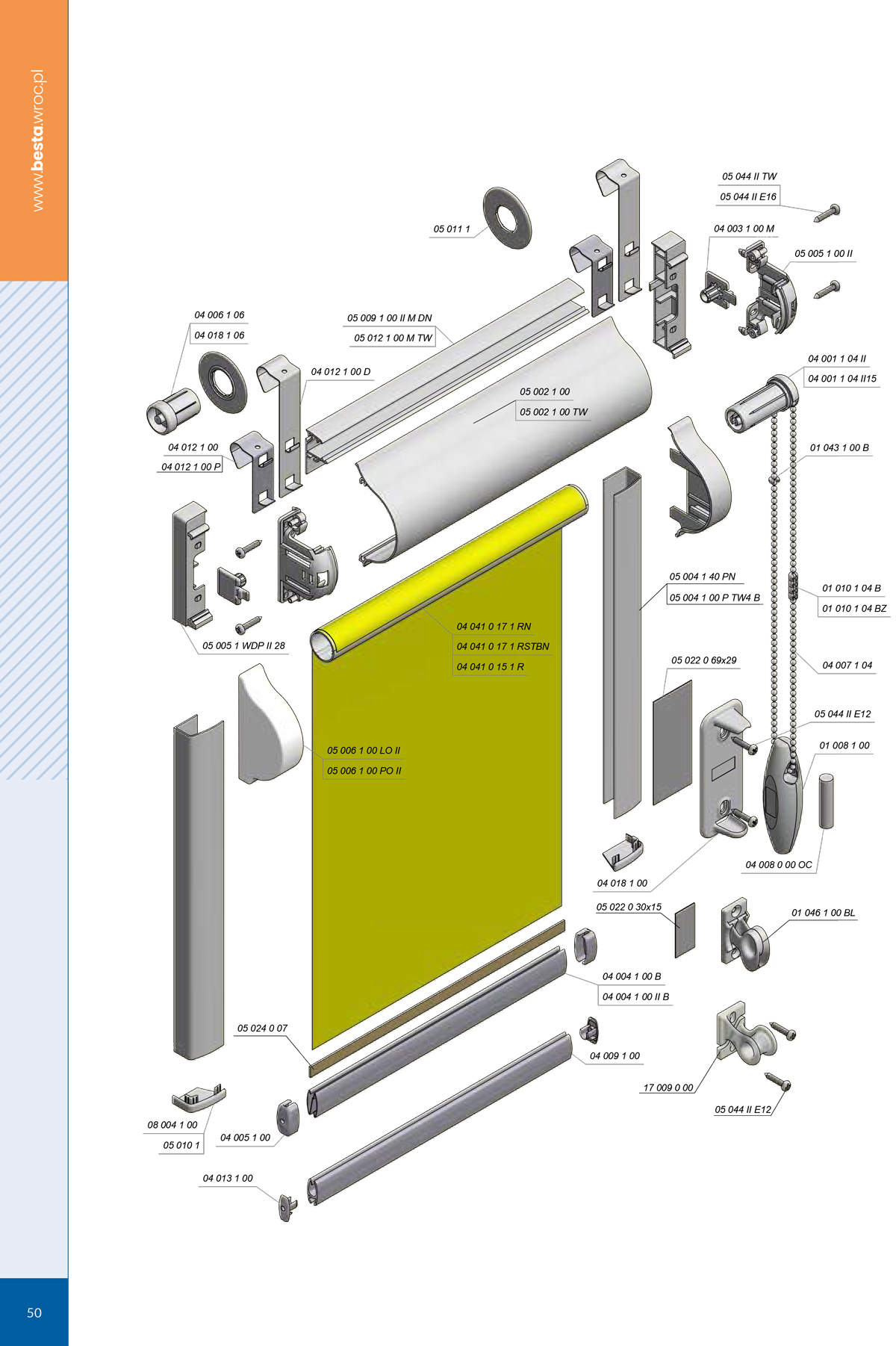 www.besta.wroc.pl

05 044 II TW
05 044 II E16
05 011 1
04 003 1 00 M
05 005 1 00 II
04 006 1 06
04 018 1 06
05 009 1 00 II M DN
05 012 1 00 M TW
04 012 1 00 D
04 001 1 04 II
04 001 1 04 II15
05 002 1 00
05 002 1 00 TW
04 012 1 00
04 012 1 00 P
01 043 1 00 B
05 004 1 40 PN
05 004 1 00 P TW4 B
01 010 1 04 B
01 010 1 04 BZ
04 041 0 17 1 RN
04 041 0 17 1 RSTBN
04 041 0 15 1 R
05 005 1 WDP II 28
05 022 0 69x29
04 007 1 04
05 044 II E12
01 008 1 00
05 006 1 00 LO II
05 006 1 00 PO II
04 008 0 00 OC
04 018 1 00
05 022 0 30x15
01 046 1 00 BL
04 004 1 00 B
04 004 1 00 II B
05 024 0 07
04 009 1 00
17 009 0 00
05 044 II E12
08 004 1 00
05 010 1
04 005 1 00
04 013 1 00

50