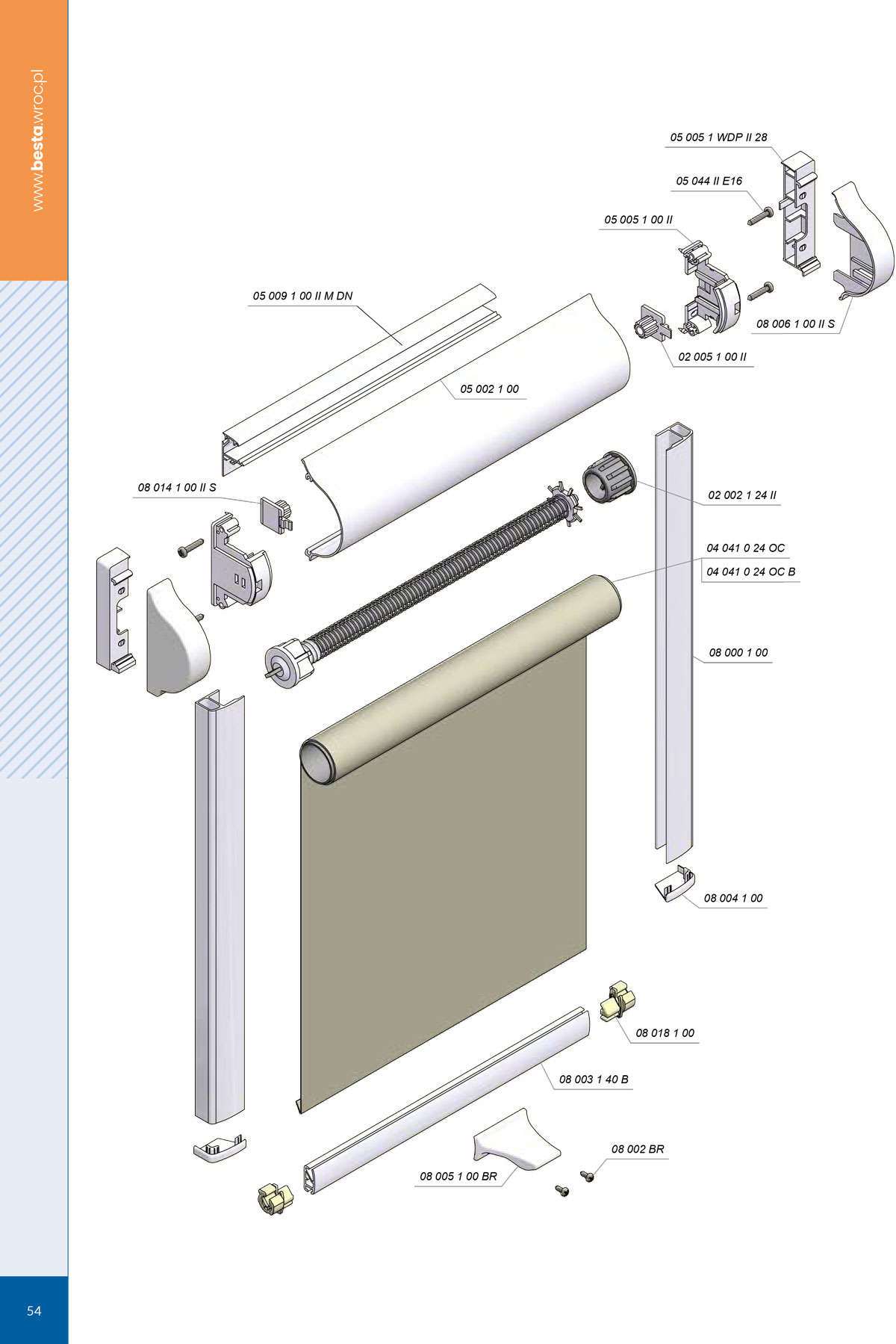 www.besta.wroc.pl

05 005 1 WDP II 28

05 044 II E16

05 005 1 00 II

05 009 1 00 II M DN

08 006 1 00 II S

02 005 1 00 II

05 002 1 00

08 014 1 00 II S

02 002 1 24 II

04 041 0 24 OC

04 041 0 24 OC B

08 000 1 00

08 004 1 00

08 018 1 00

08 003 1 40 B

08 002 BR

08 005 1 00 BR

54